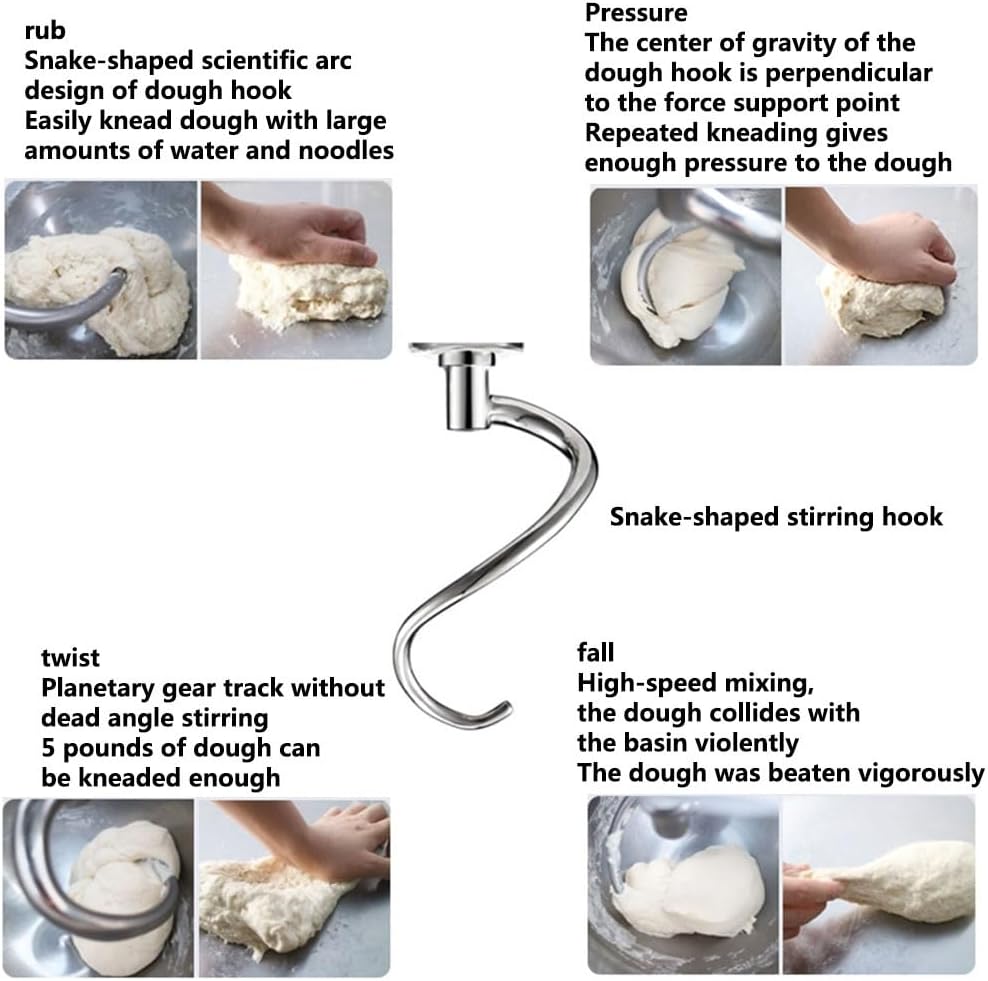 rub
Snake-shaped scientific arc design of dough hook
Easily knead dough with large amounts of water and noodles

Pressure
The center of gravity of the dough hook is perpendicular to the force support point
Repeated kneading gives enough pressure to the dough

Snake-shaped stirring hook

twist
Planetary gear track without dead angle stirring
5 pounds of dough can be kneaded enough

fall
High-speed mixing, the dough collides with the basin violently
The dough was beaten vigorously