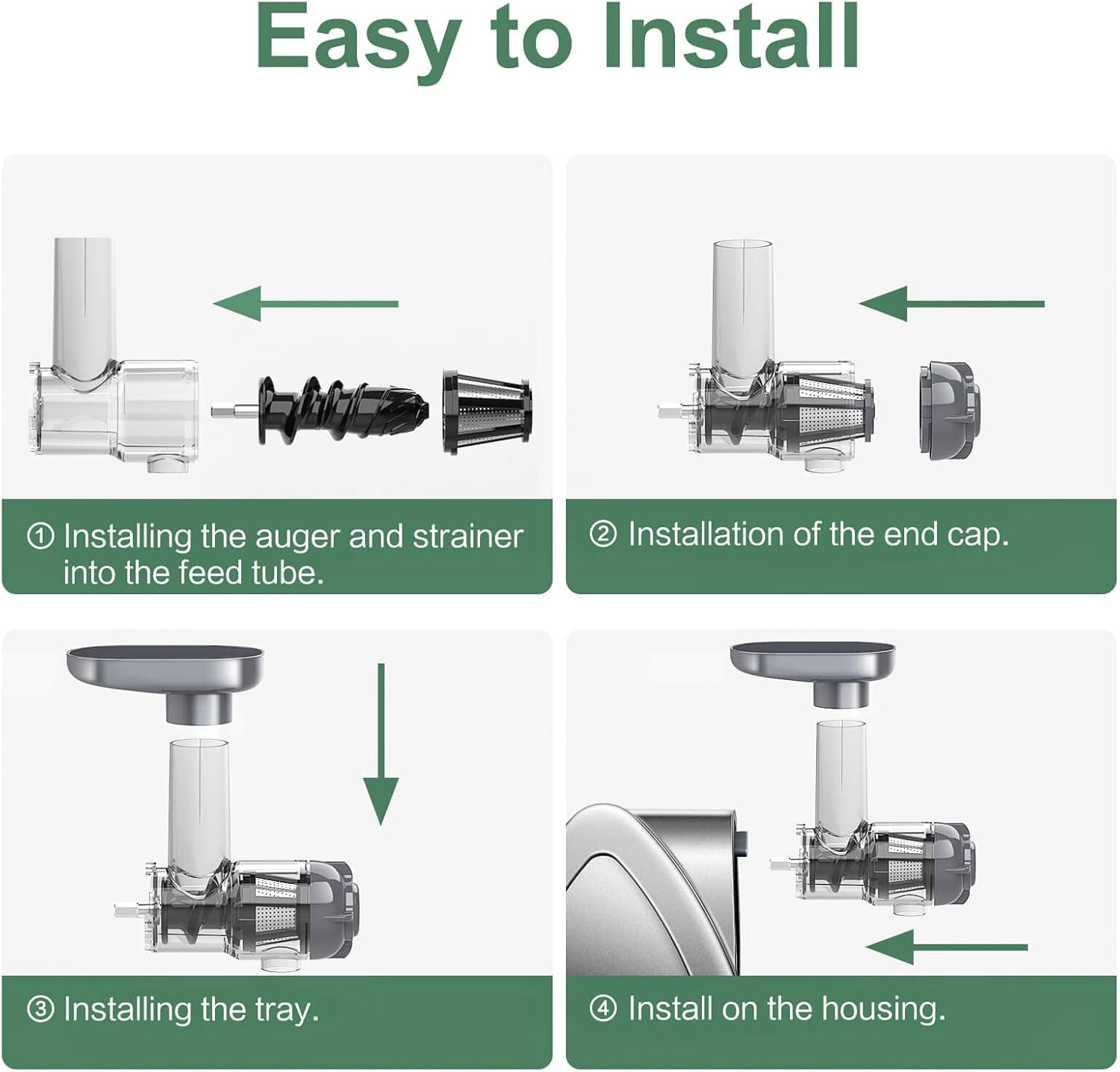 Easy to Install

① Installing the auger and strainer into the feed tube.

② Installation of the end cap.

③ Installing the tray.

④ Install on the housing.