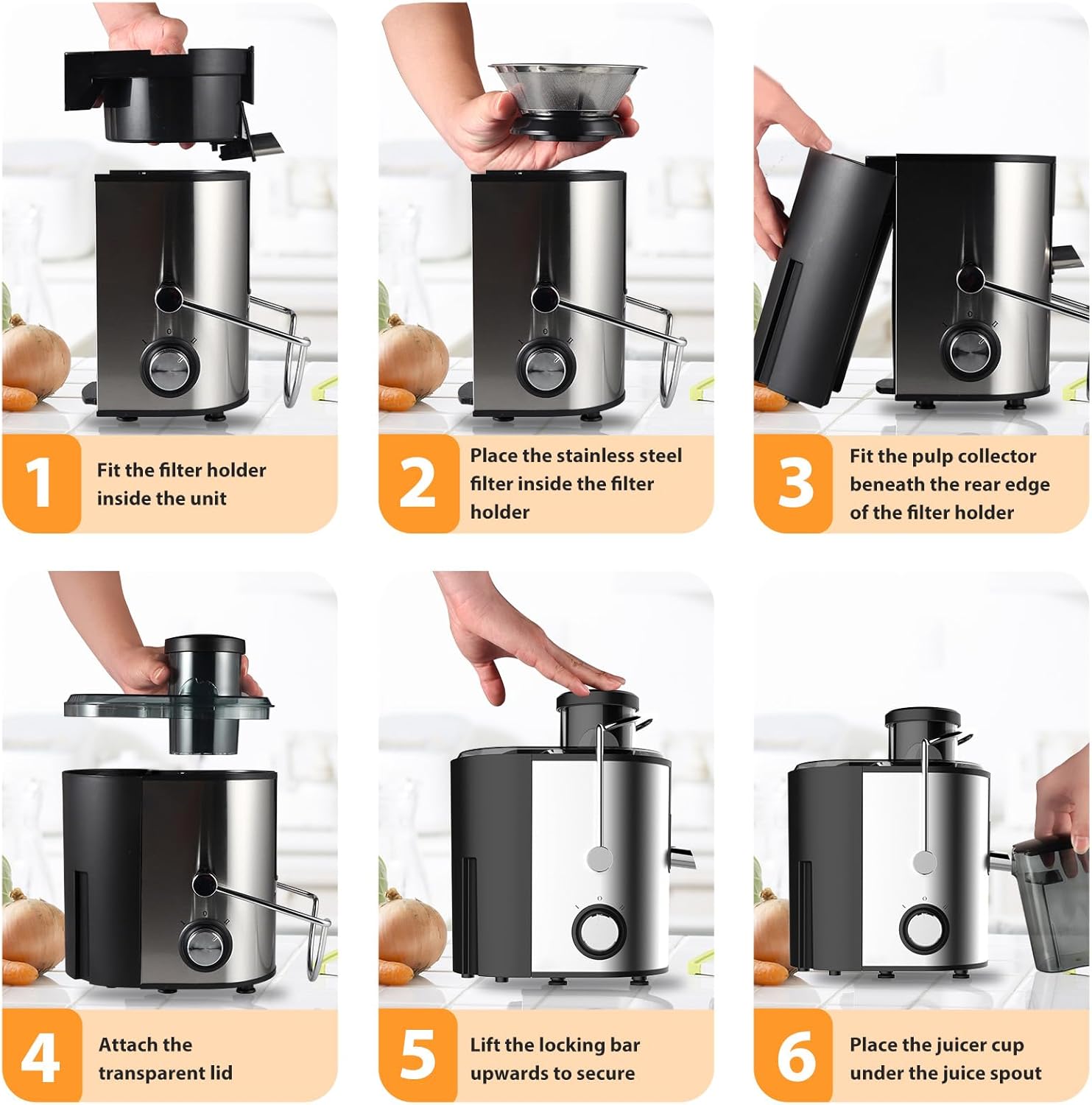 1 Fit the filter holder inside the unit

2 Place the stainless steel filter inside the filter holder

3 Fit the pulp collector beneath the rear edge of the filter holder

4 Attach the transparent lid

5 Lift the locking bar upwards to secure

6 Place the juicer cup under the juice spout