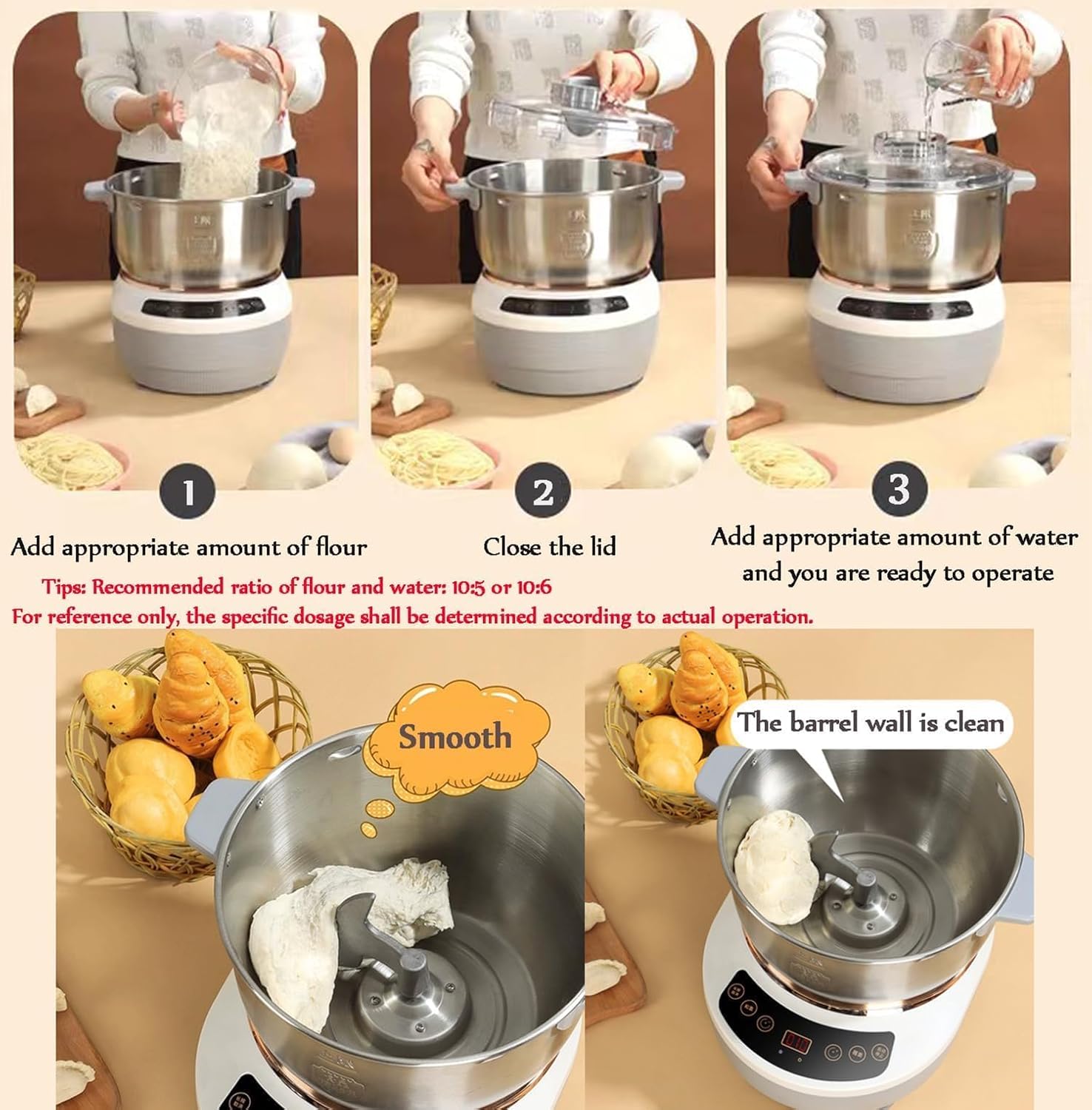 1

Add appropriate amount of flour

2

Close the lid

3

Add appropriate amount of water and you are ready to operate

Tips: Recommended ratio of flour and water: 10:5 or 10:6

For reference only, the specific dosage shall be determined according to actual operation.

Smooth

The barrel wall is clean