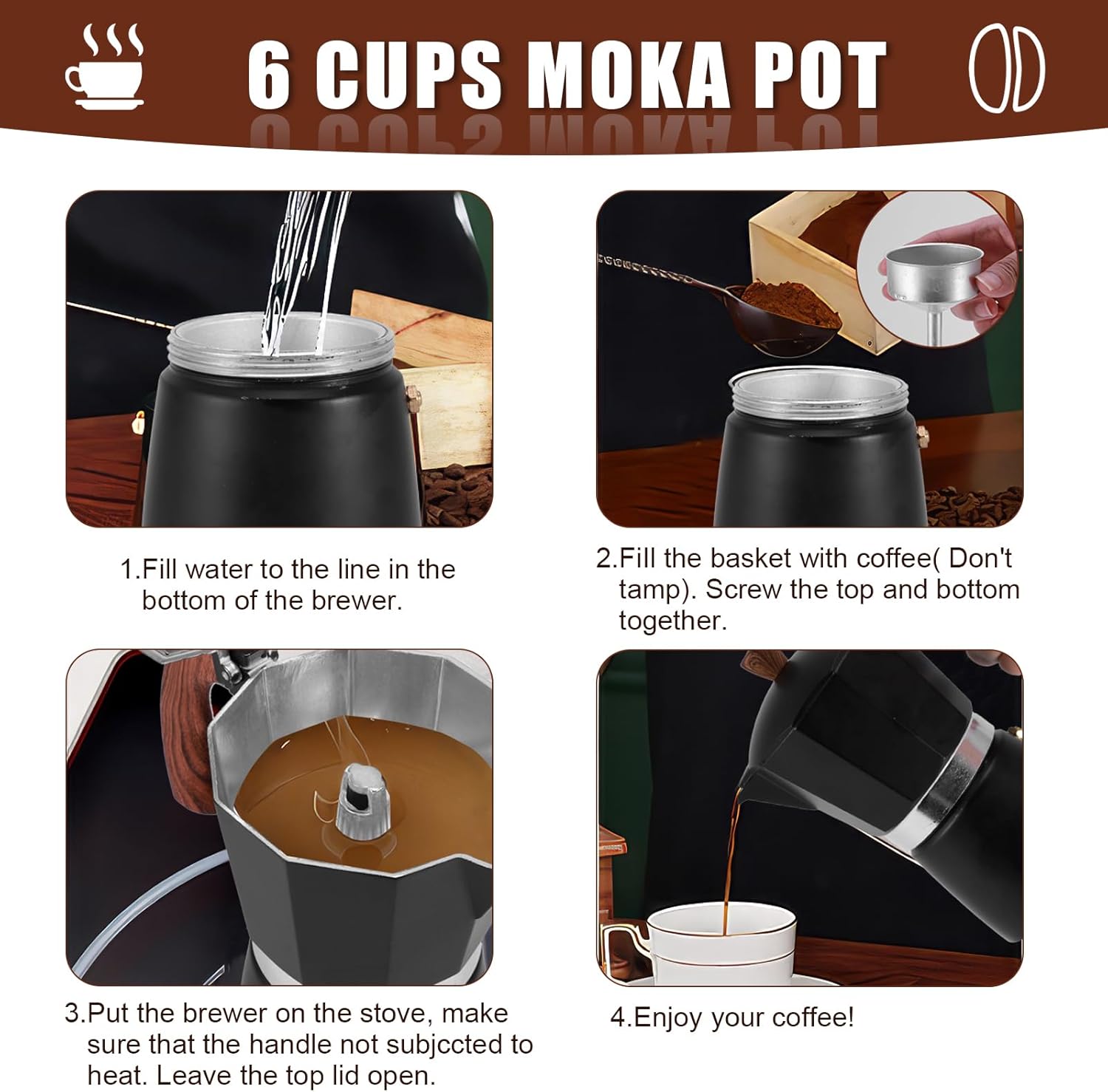 6 CUPS MOKA POT

1.Fill water to the line in the bottom of the brewer.

2.Fill the basket with coffee( Don't tamp). Screw the top and bottom together.

3.Put the brewer on the stove, make sure that the handle not subjccted to heat. Leave the top lid open.

4.Enjoy your coffee!