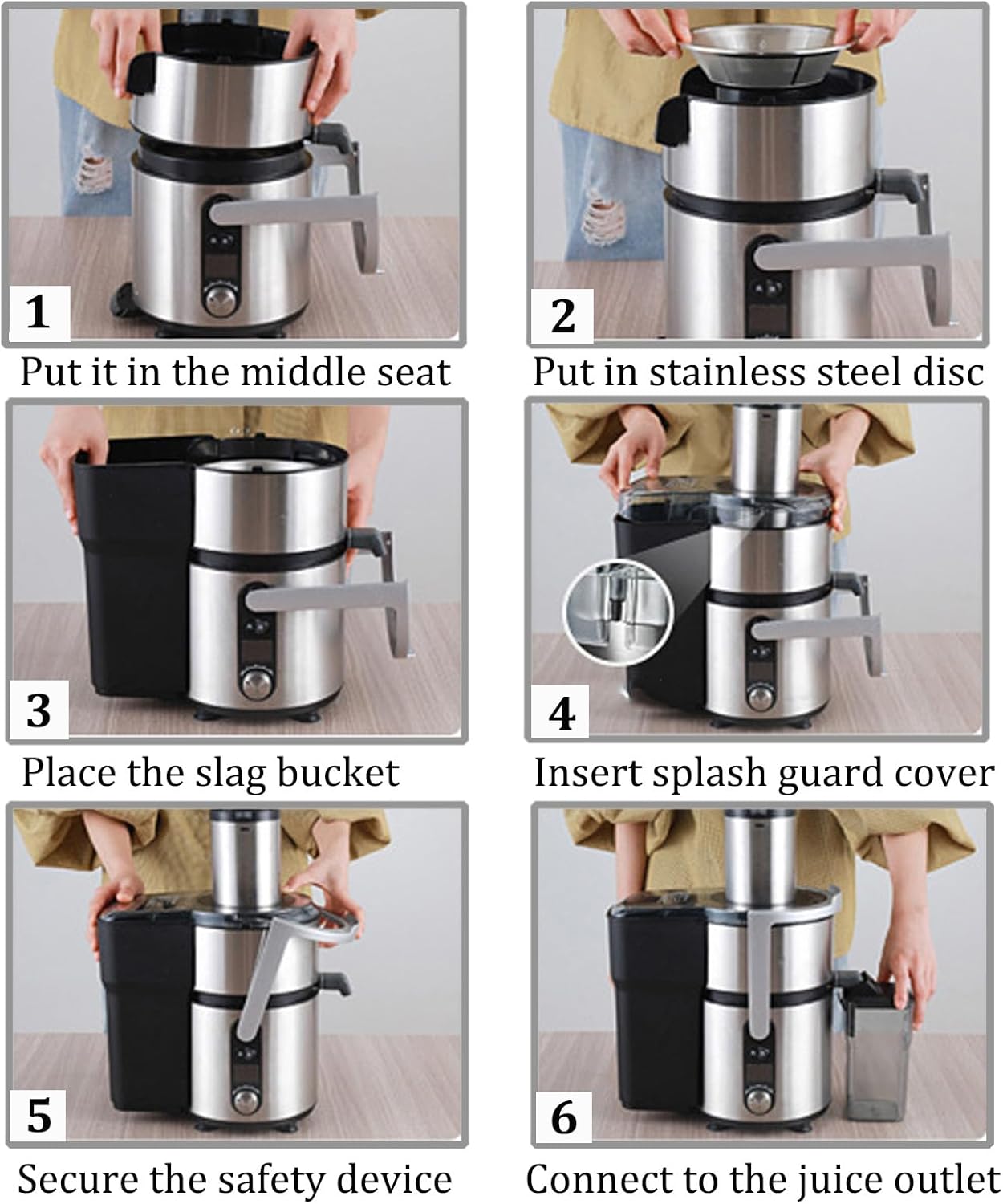 1
Put it in the middle seat

2
Put in stainless steel disc

3
Place the slag bucket

4
Insert splash guard cover

5
Secure the safety device

6
Connect to the juice outlet