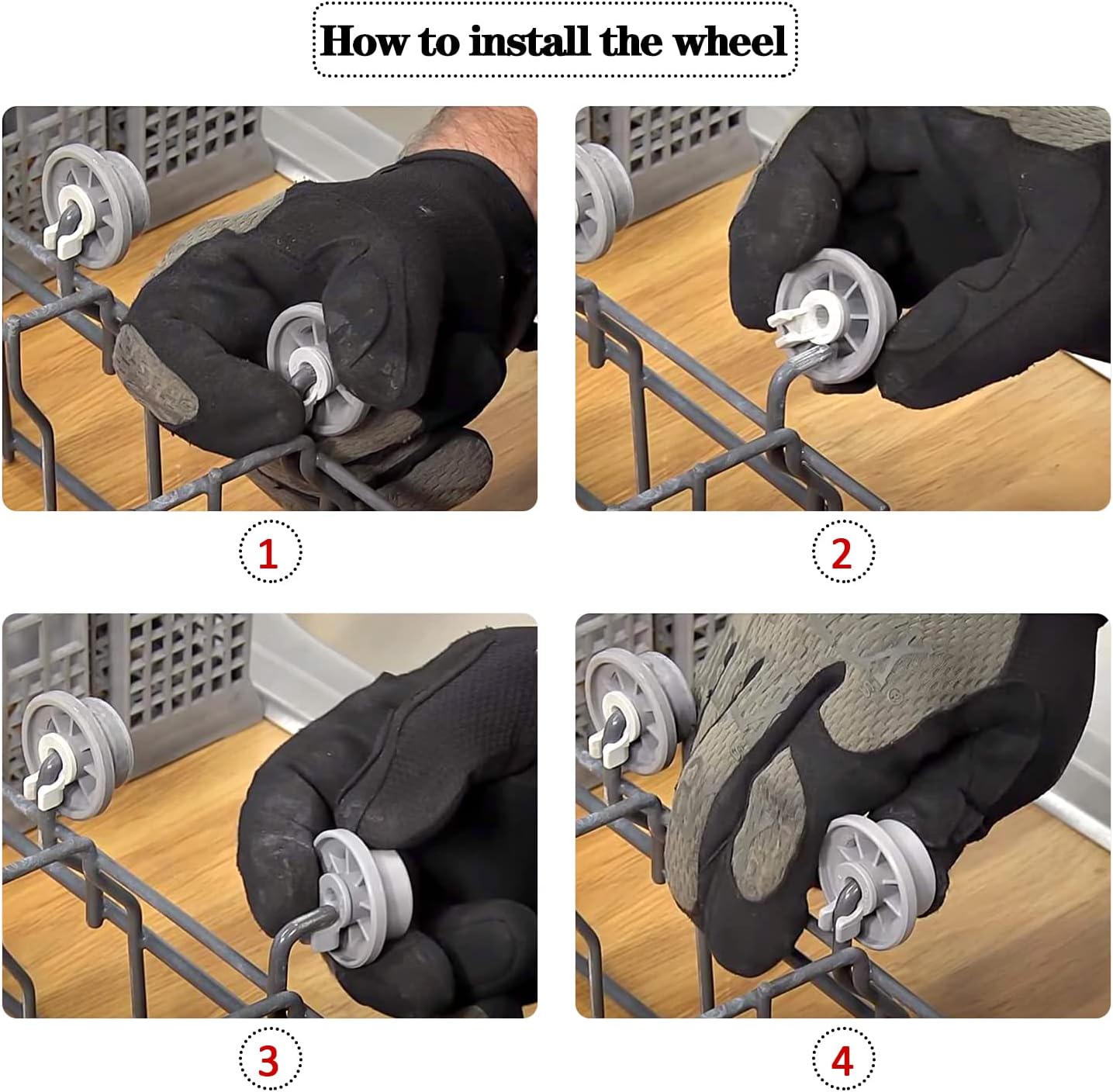 How to install the wheel

1

2

3

4