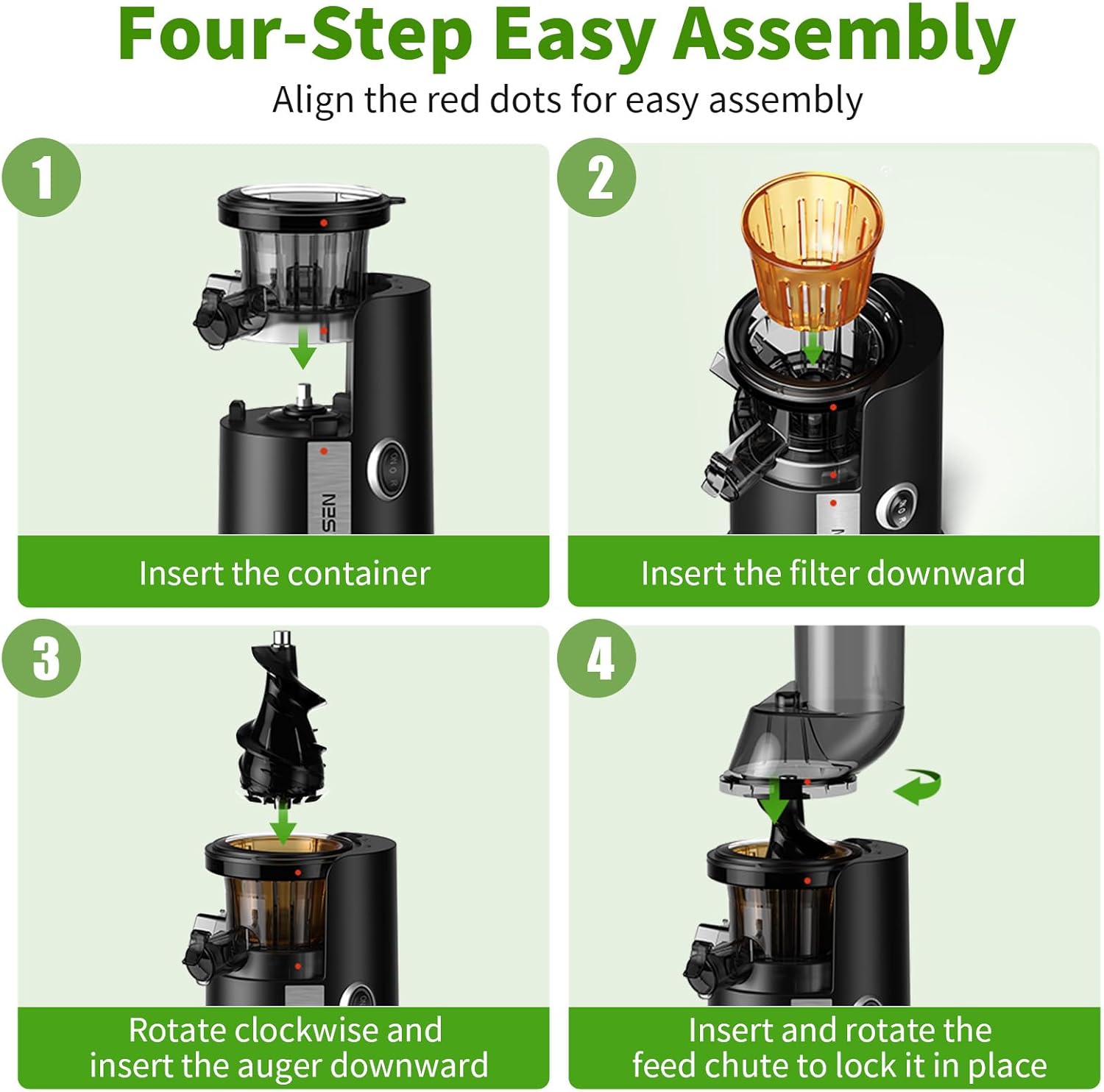 Four-Step Easy Assembly

Align the red dots for easy assembly

1

SEN

Insert the container

2

Insert the filter downward

3

Rotate clockwise and insert the auger downward

4

Insert and rotate the feed chute to lock it in place