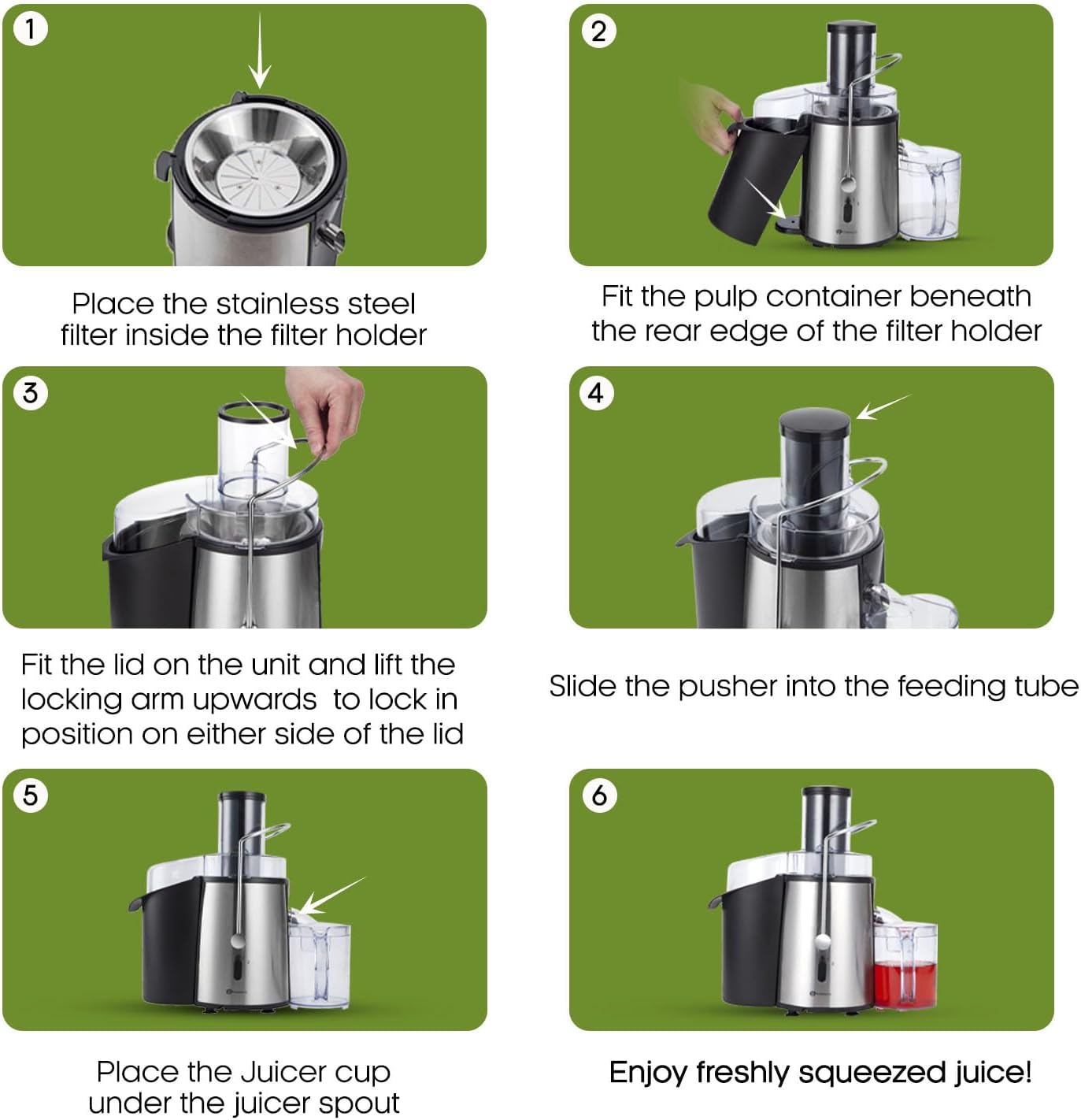 1

Place the stainless steel filter inside the filter holder

2

Fit the pulp container beneath the rear edge of the filter holder

3

Fit the lid on the unit and lift the locking arm upwards to lock in position on either side of the lid

4

Slide the pusher into the feeding tube

5

Place the Juicer cup under the juicer spout

6

Enjoy freshly squeezed juice!