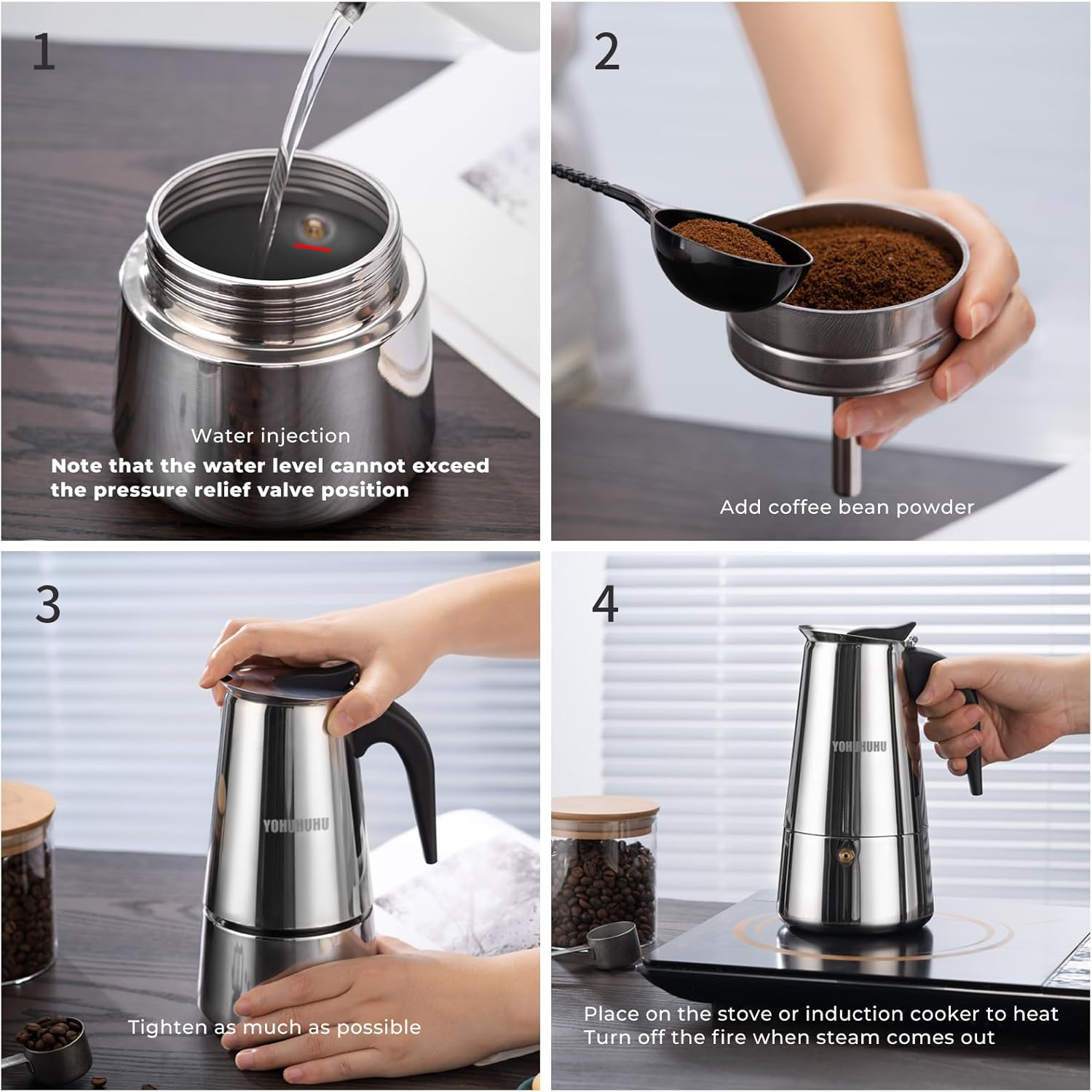 1

Water injection

Note that the water level cannot exceed the pressure relief valve position

2

Add coffee bean powder

3

YOHUHUHU

Tighten as much as possible

4

YOHUHUHU

Place on the stove or induction cooker to heat
Turn off the fire when steam comes out