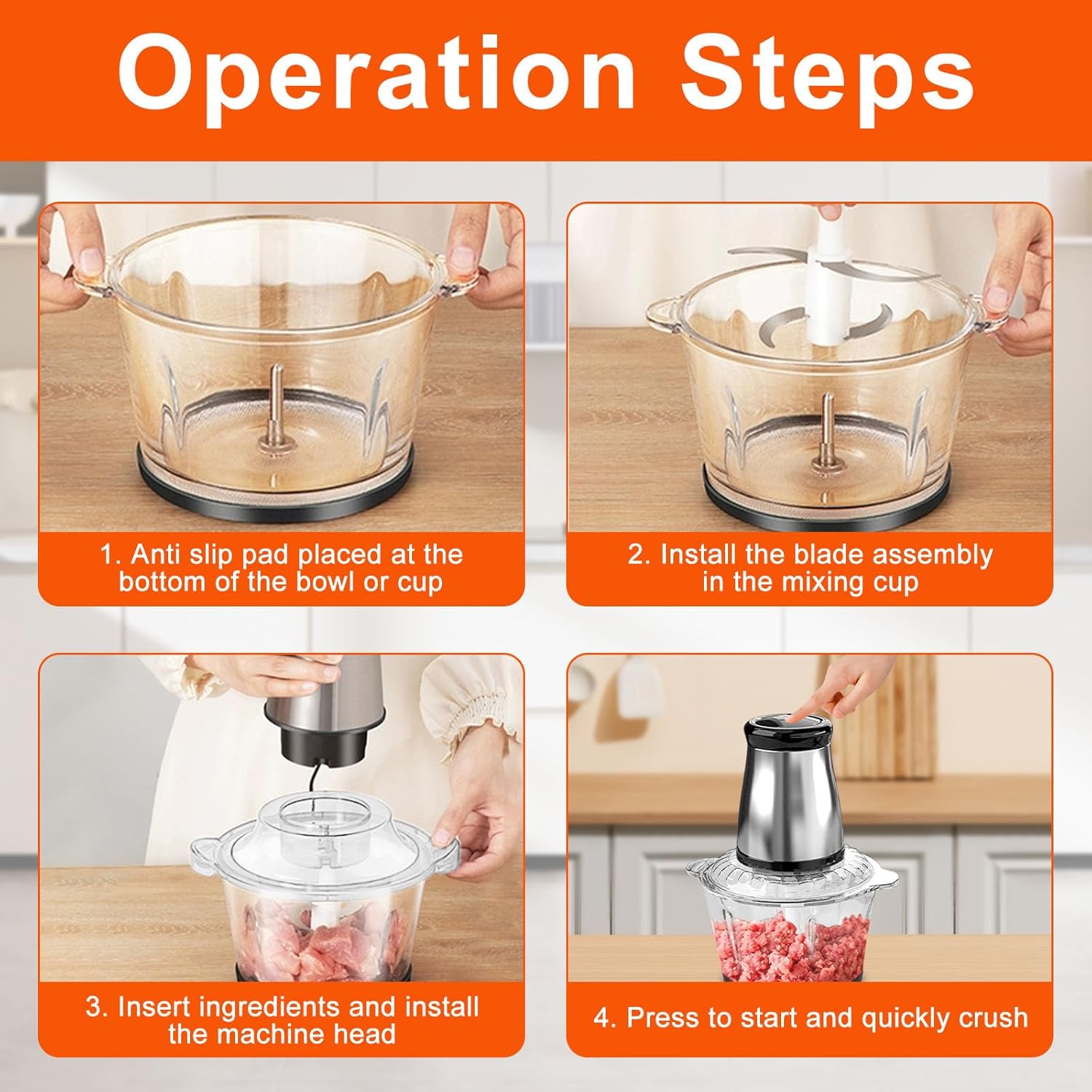 Operation Steps

1. Anti slip pad placed at the bottom of the bowl or cup

2. Install the blade assembly in the mixing cup

3. Insert ingredients and install the machine head

4. Press to start and quickly crush