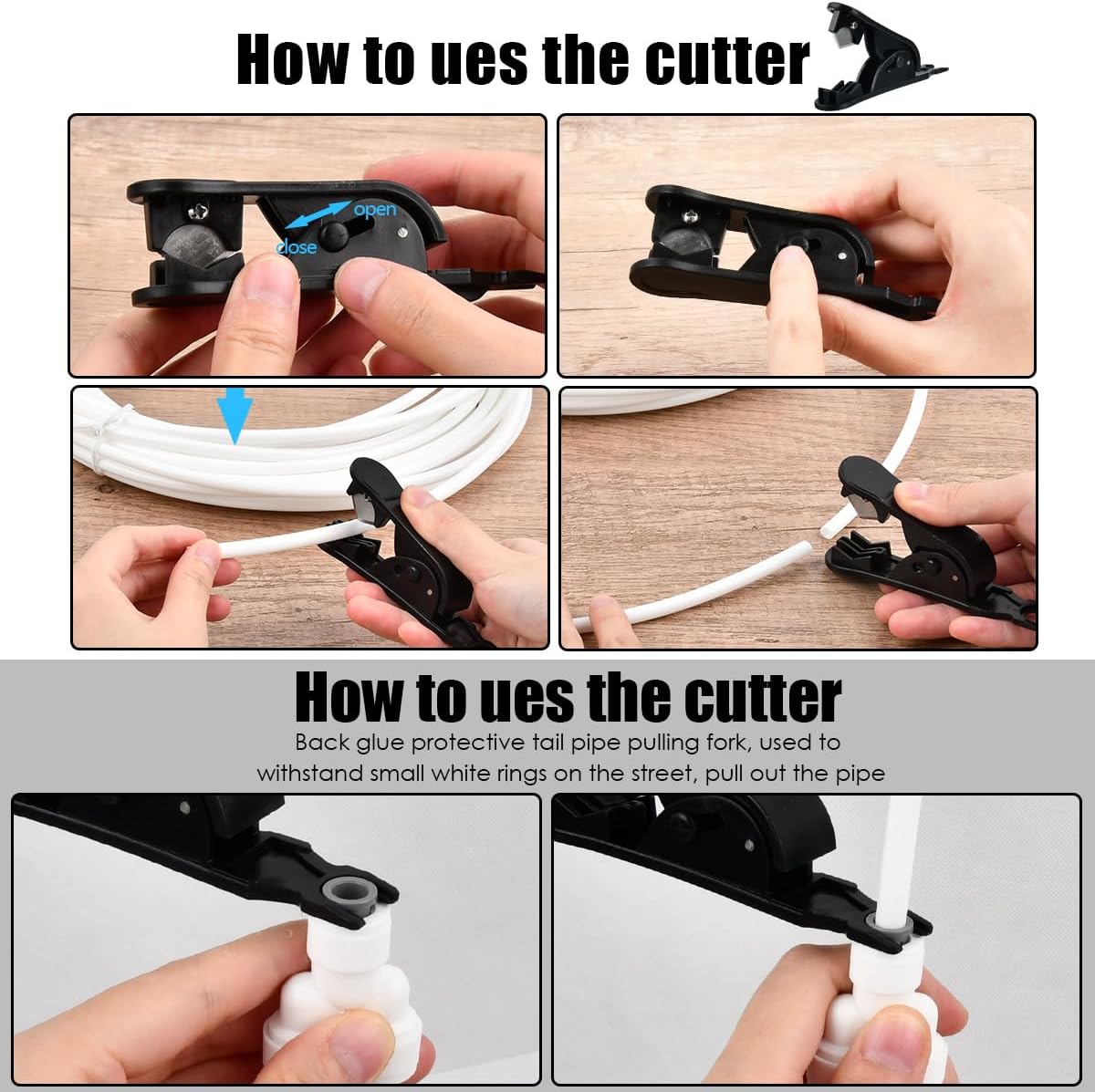 How to ues the cutter

open
close

How to ues the cutter

Back glue protective tail pipe pulling fork, used to withstand small white rings on the street, pull out the pipe