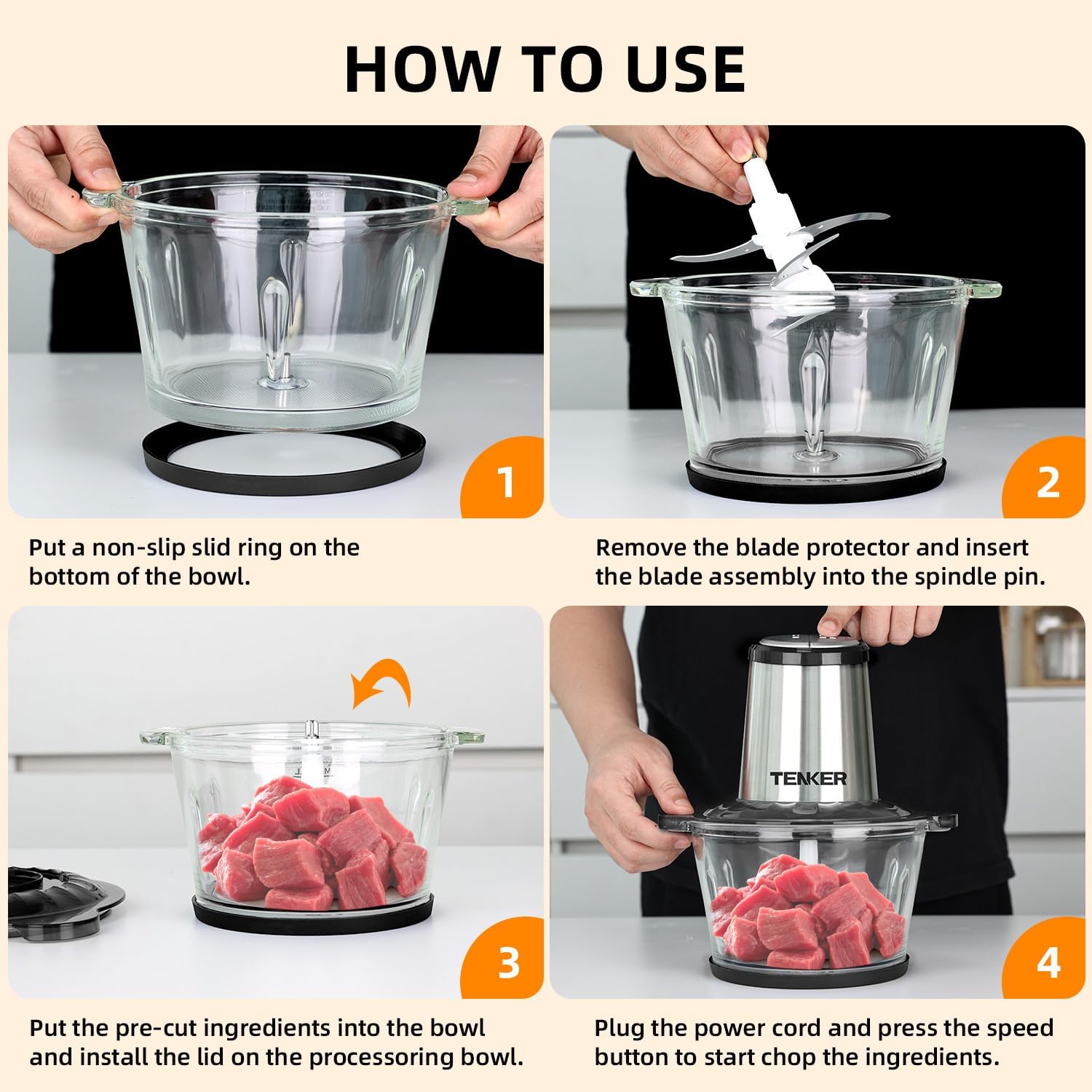 HOW TO USE

1

Put a non-slip slid ring on the bottom of the bowl.

2

Remove the blade protector and insert the blade assembly into the spindle pin.

3

Put the pre-cut ingredients into the bowl and install the lid on the processoring bowl.

TENKER

4

Plug the power cord and press the speed button to start chop the ingredients.