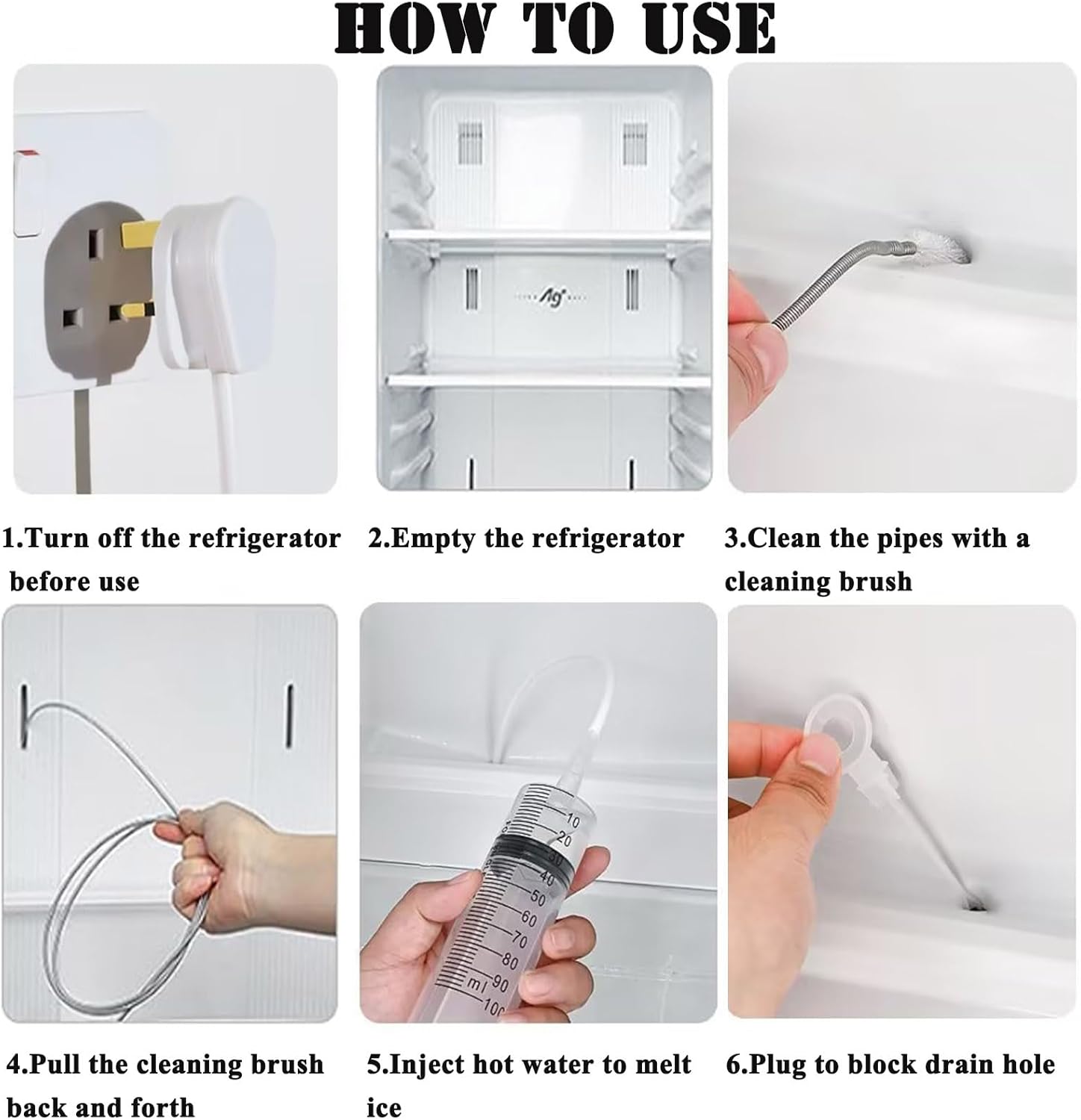 HOW TO USE

Ag⁺

1.Turn off the refrigerator before use

2.Empty the refrigerator

3.Clean the pipes with a cleaning brush

10
20
30
40
50
60
70
80
90
ml
100

4.Pull the cleaning brush back and forth

5.Inject hot water to melt ice

6.Plug to block drain hole