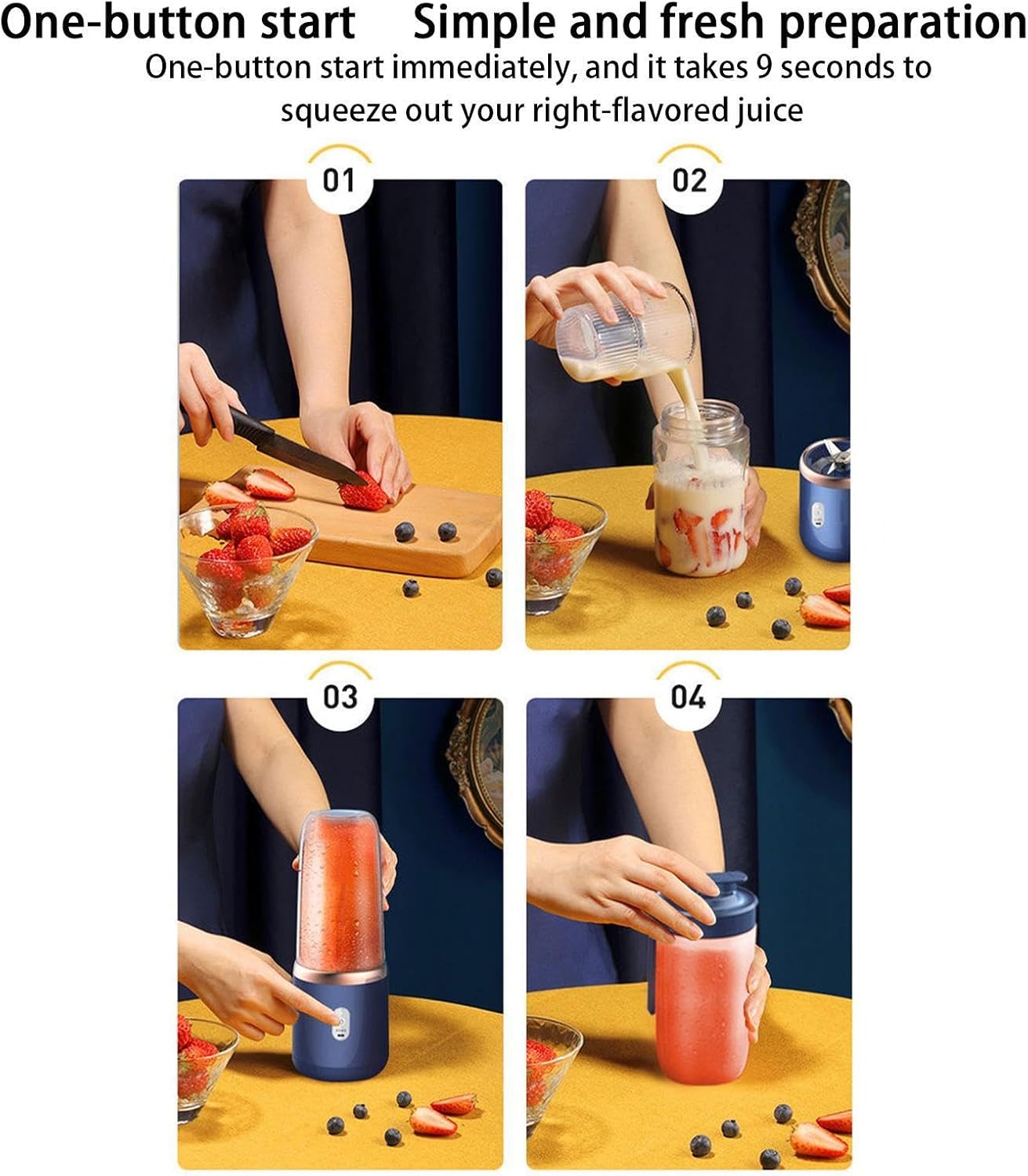 One-button start Simple and fresh preparation

One-button start immediately, and it takes 9 seconds to squeeze out your right-flavored juice

01

02

03

04