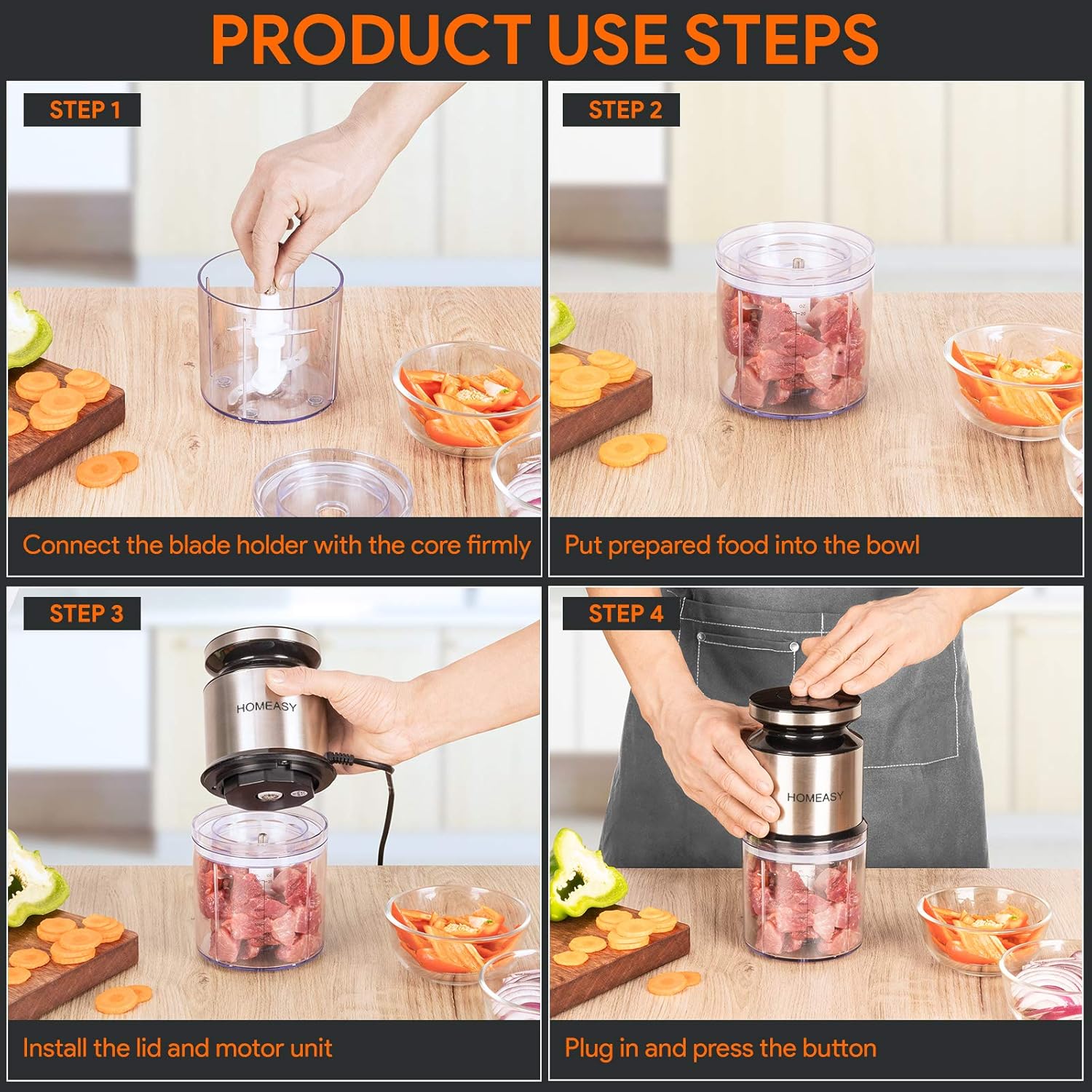 PRODUCT USE STEPS

STEP 1

Connect the blade holder with the core firmly

STEP 2

Put prepared food into the bowl

STEP 3

HOMEASY

Install the lid and motor unit

STEP 4

HOMEASY

Plug in and press the button