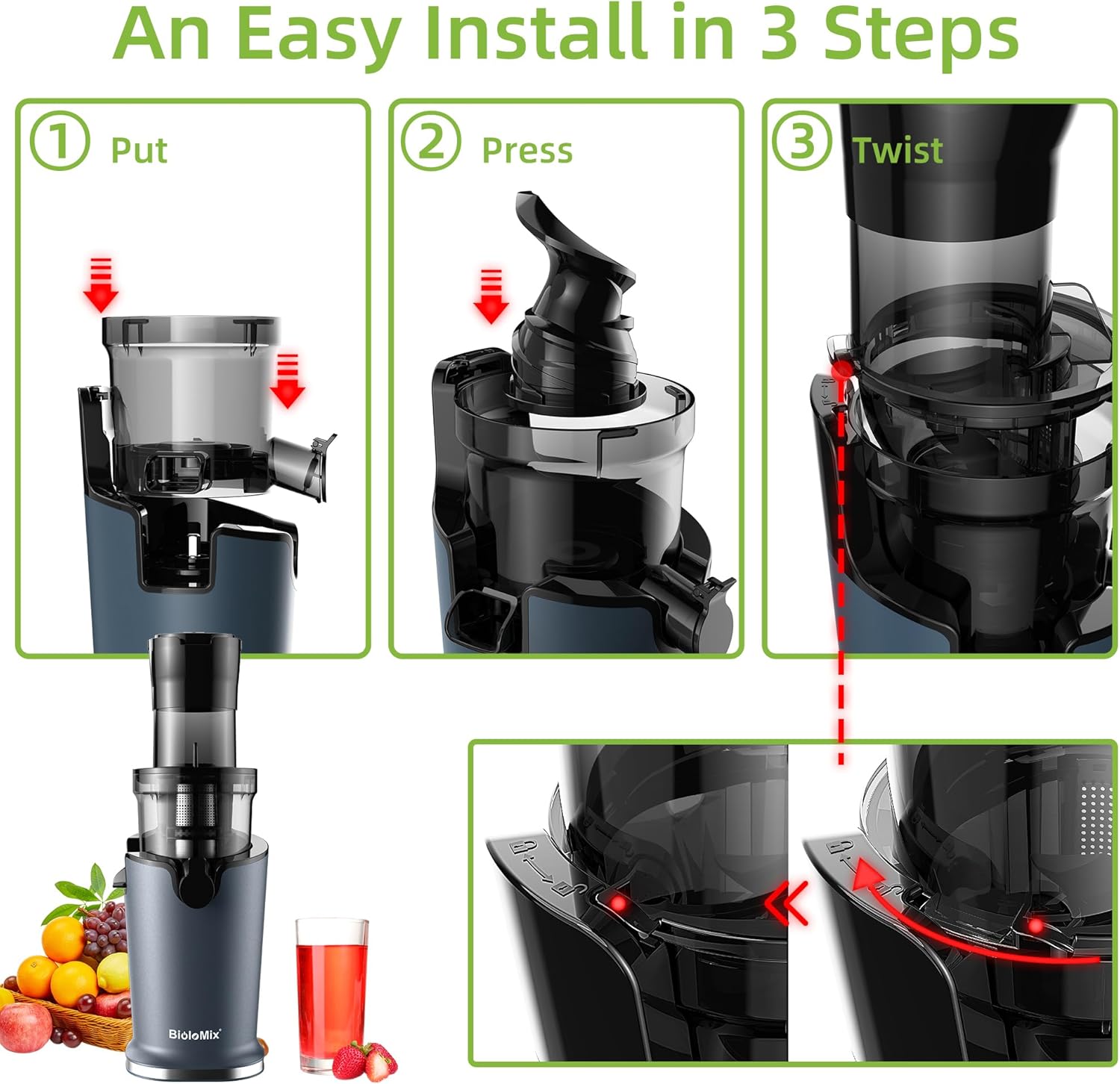 An Easy Install in 3 Steps

① Put

② Press

③ Twist

BioloMix