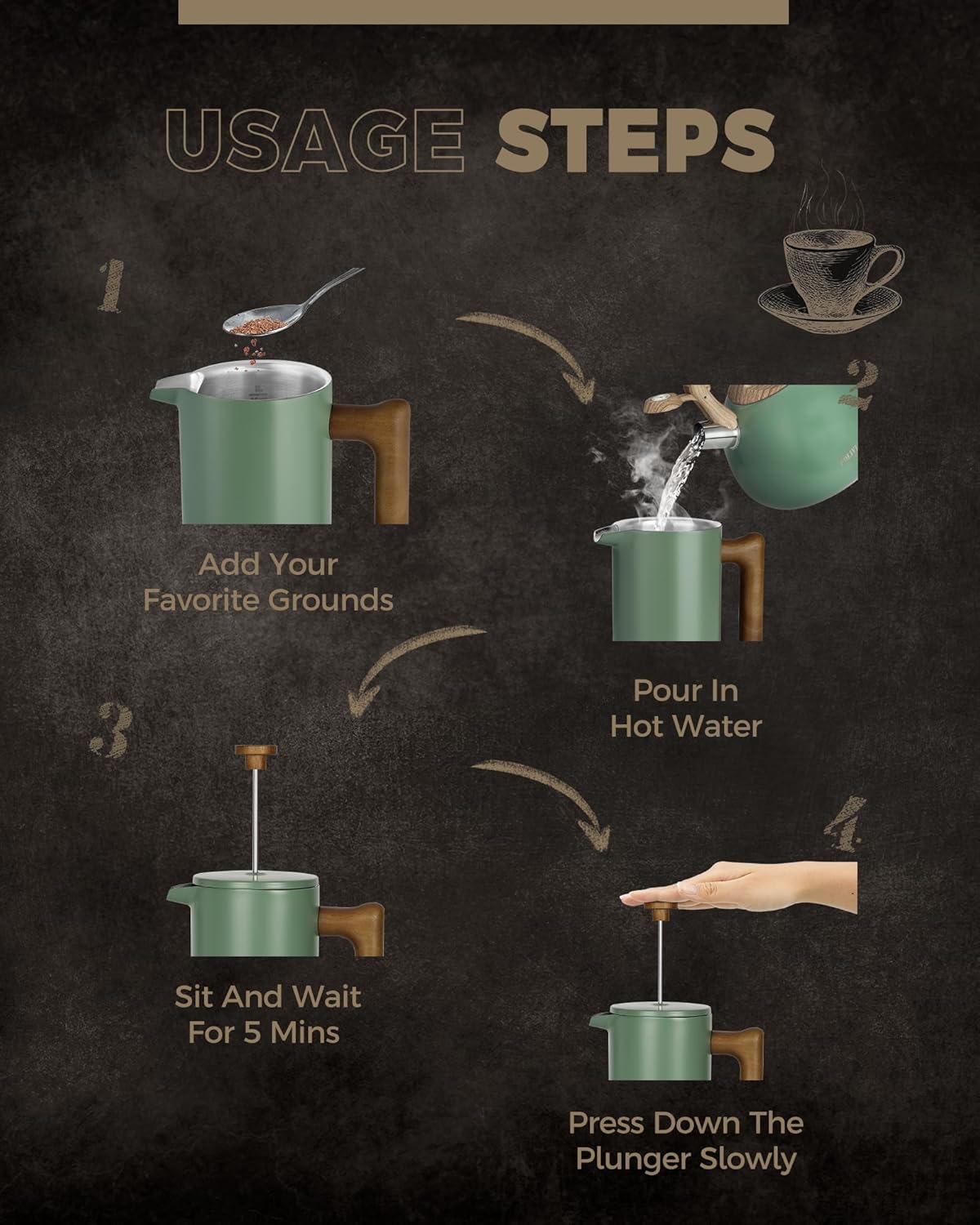 USAGE STEPS

1

Add Your Favorite Grounds

2

Pour In Hot Water

3

Sit And Wait For 5 Mins

4

Press Down The Plunger Slowly